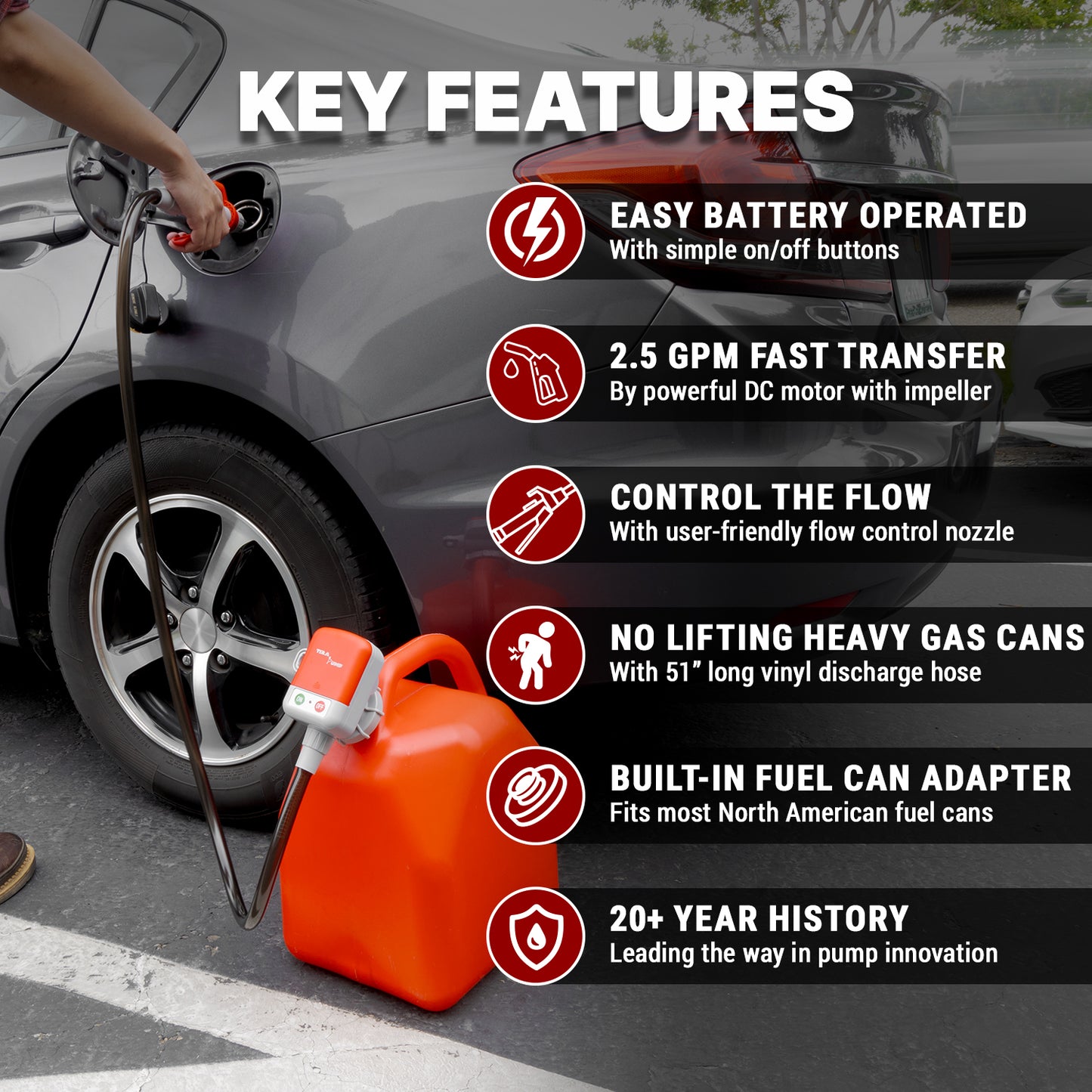 KEY FEATURES

EASY BATTERY OPERATED
With simple on/off buttons

2.5 GPM FAST TRANSFER
By powerful DC motor with impeller

CONTROL THE FLOW
With user-friendly flow control nozzle

NO LIFTING HEAVY GAS CANS
With 51" long vinyl discharge hose

BUILT-IN FUEL CAN ADAPTER
Fits most North American fuel cans

20+ YEAR HISTORY
Leading the way in pump innovation

TERA PUMP
ON
OFF