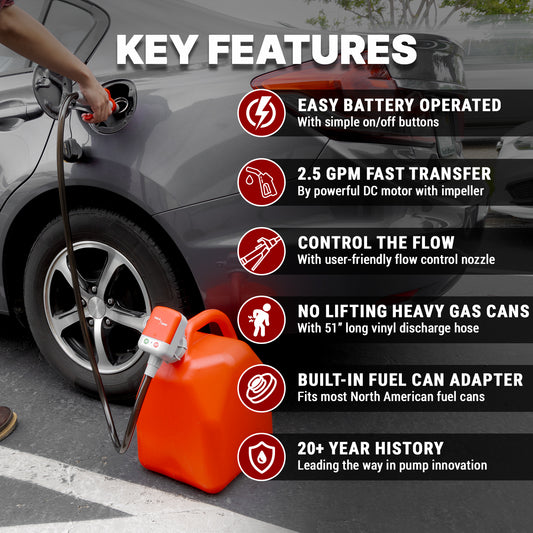 KEY FEATURES

EASY BATTERY OPERATED
With simple on/off buttons

2.5 GPM FAST TRANSFER
By powerful DC motor with impeller

CONTROL THE FLOW
With user-friendly flow control nozzle

NO LIFTING HEAVY GAS CANS
With 51" long vinyl discharge hose

BUILT-IN FUEL CAN ADAPTER
Fits most North American fuel cans

20+ YEAR HISTORY
Leading the way in pump innovation