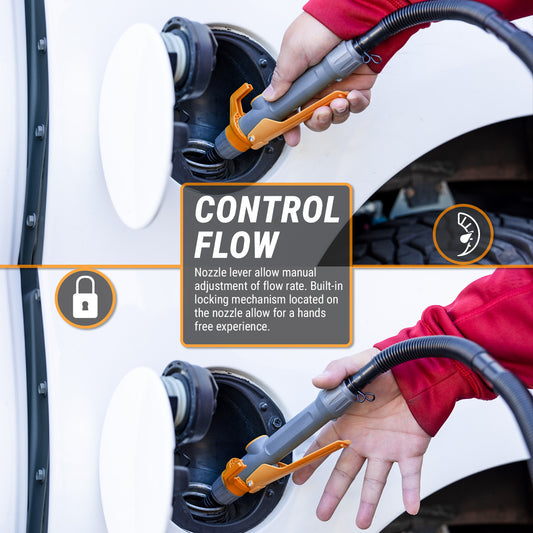 CONTROL FLOW

Nozzle lever allow manual adjustment of flow rate. Built-in locking mechanism located on the nozzle allow for a hands free experience.