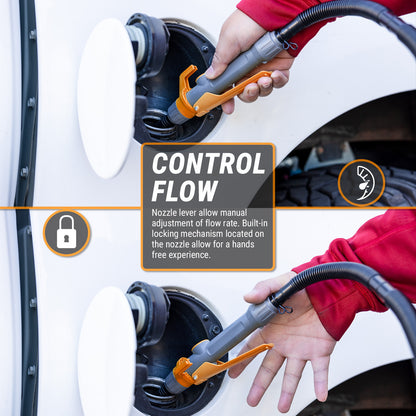 CONTROL FLOW

Nozzle lever allow manual adjustment of flow rate. Built-in locking mechanism located on the nozzle allow for a hands free experience.