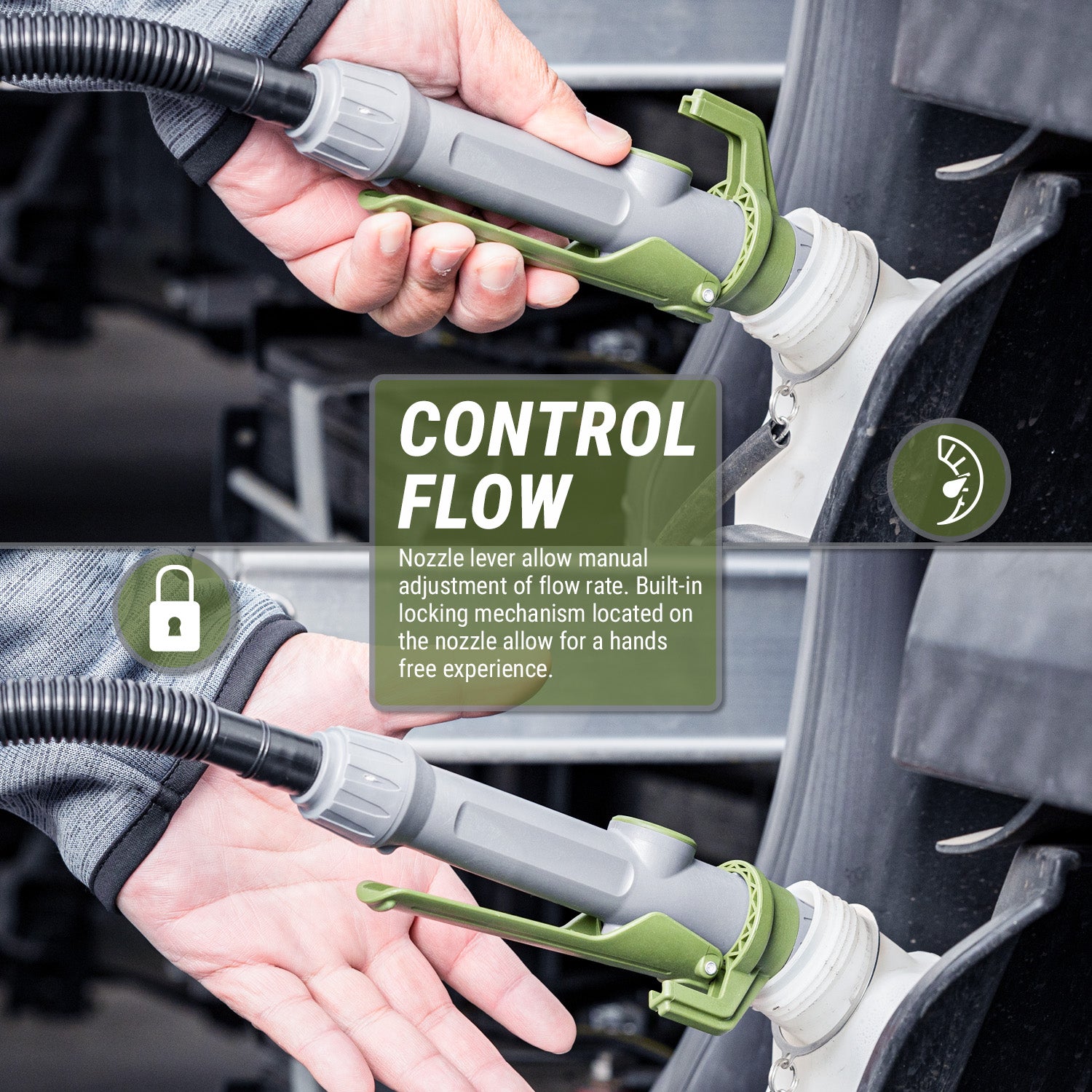 CONTROL FLOW

Nozzle lever allow manual adjustment of flow rate. Built-in locking mechanism located on the nozzle allow for a hands free experience.